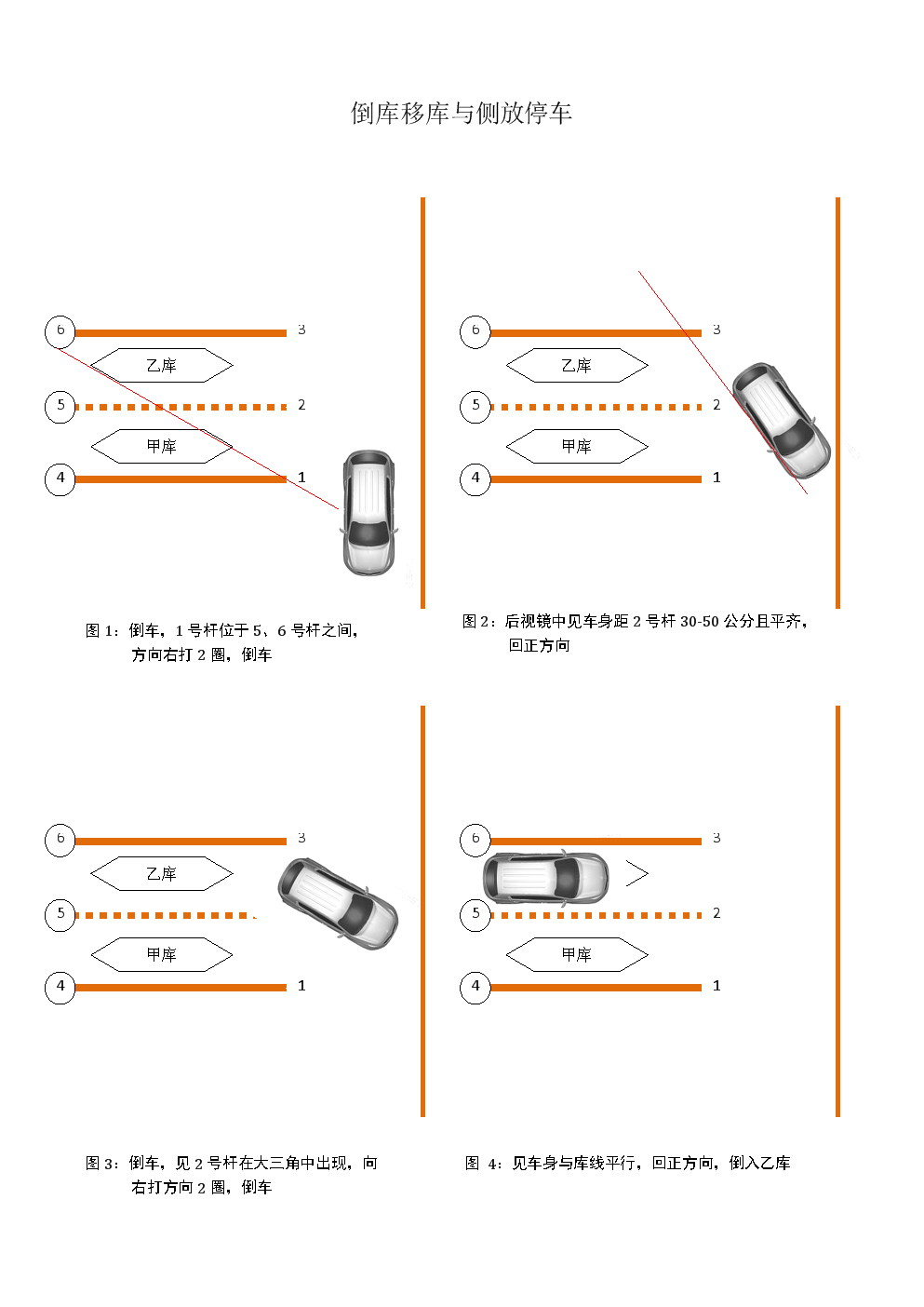 倒库移库与侧放停车

6
3
乙库
5
2
甲库
4
1

图 1：倒车，1 号杆位于 5、6 号杆之间，方向右打 2 圈，倒车

6
3
乙库
5
2
甲库
4
1

图 2：后视镜中见车身距 2 号杆 30-50 公分且平齐，回正方向

6
3
乙库
5
甲库
4
1

图 3：倒车，见 2 号杆在大三角中出现，向右打方向 2 圈，倒车

6
3
5
2
甲库
4
1

图 4：见车身与库线平行，回正方向，倒入乙库